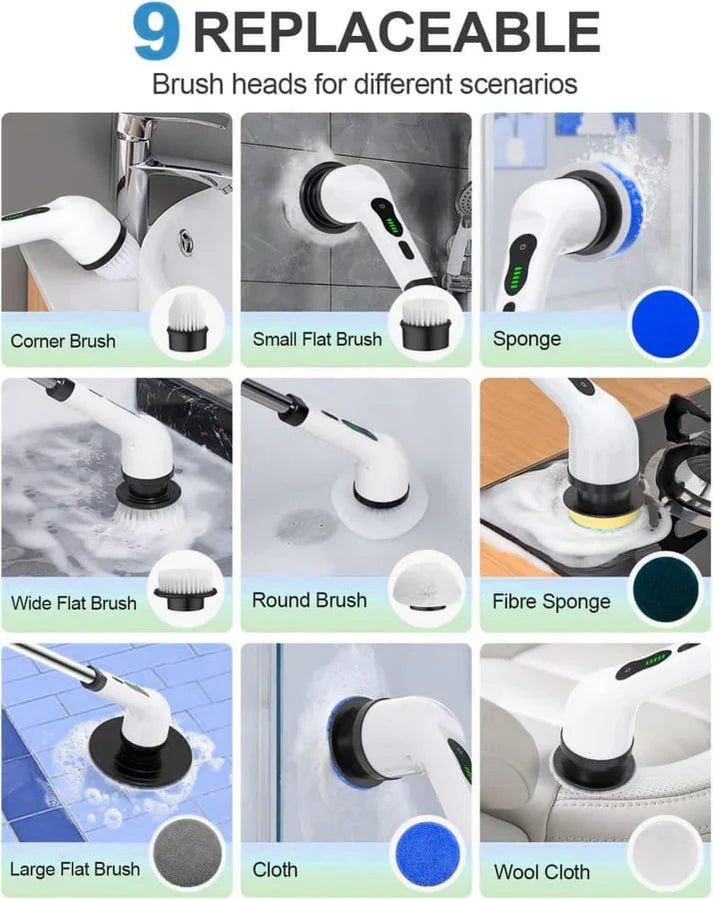 9 REPLACEABLE

Brush heads for different scenarios

Corner Brush

Small Flat Brush

Sponge

Wide Flat Brush

Round Brush

Fibre Sponge

Large Flat Brush

Cloth

Wool Cloth