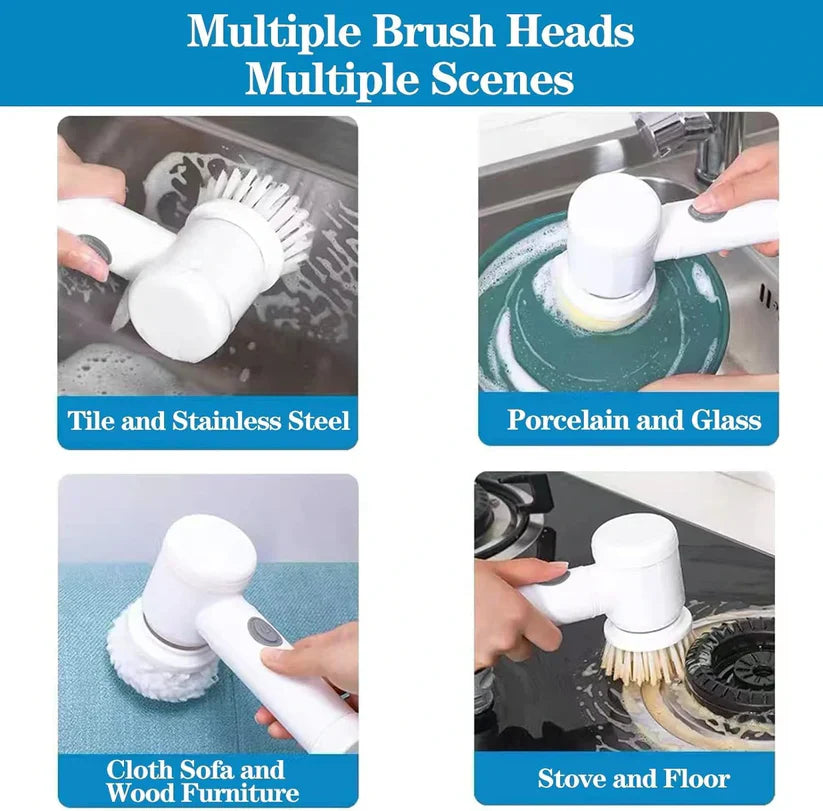 Multiple Brush Heads
Multiple Scenes

Tile and Stainless Steel

Porcelain and Glass

Cloth Sofa and
Wood Furniture

Stove and Floor