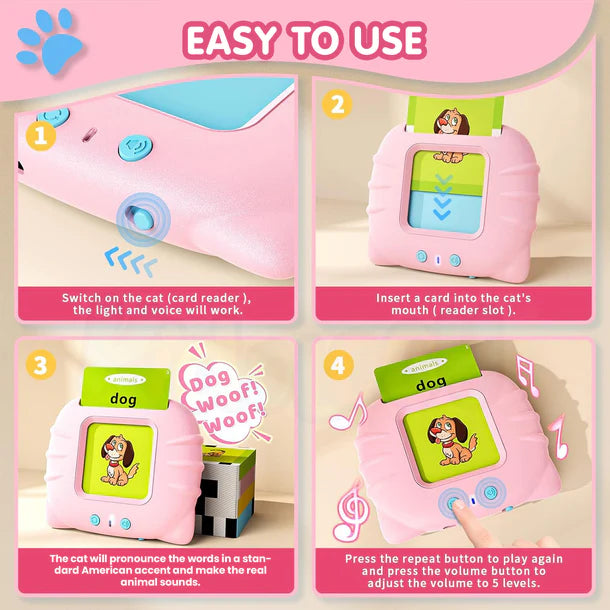 EASY TO USE

1

Switch on the cat (card reader ), the light and voice will work.

2

Insert a card into the cat's mouth ( reader slot ).

3

animals

dog

Dog Woof! Woof!

The cat will pronounce the words in a standard American accent and make the real animal sounds.

4

animals

dog

Press the repeat button to play again and press the volume button to adjust the volume to 5 levels.